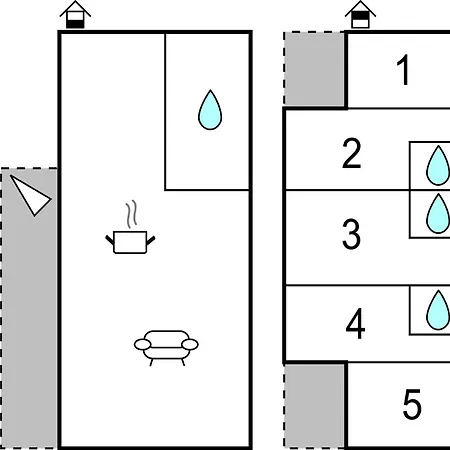 1

2

3

4

5