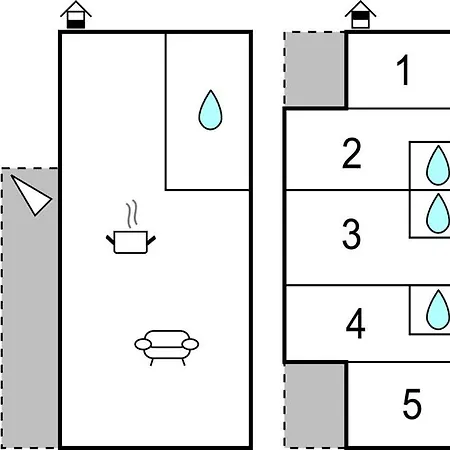 1

2

3

4

5