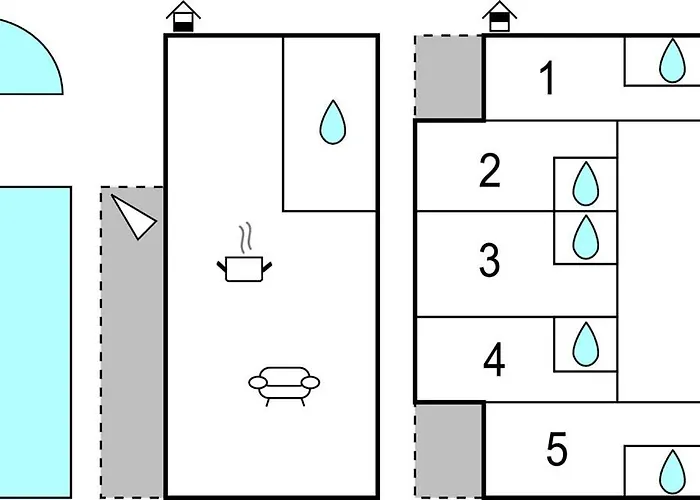 1
2
3
4
5